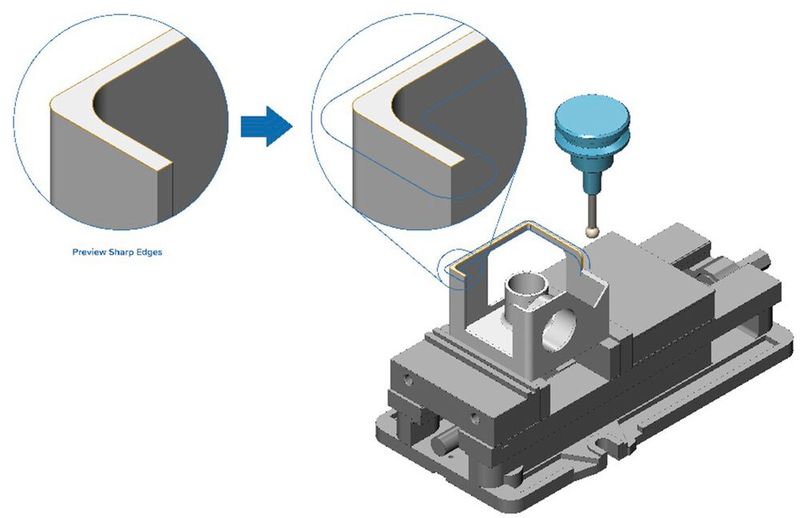 Preview Sharp Edges