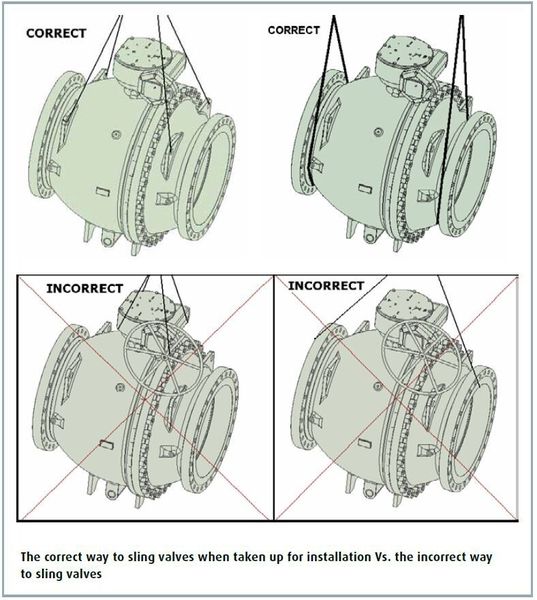 CORRECT

CORRECT

INCORRECT

INCORRECT

The correct way to sling valves when taken up for installation Vs. the incorrect way to sling valves