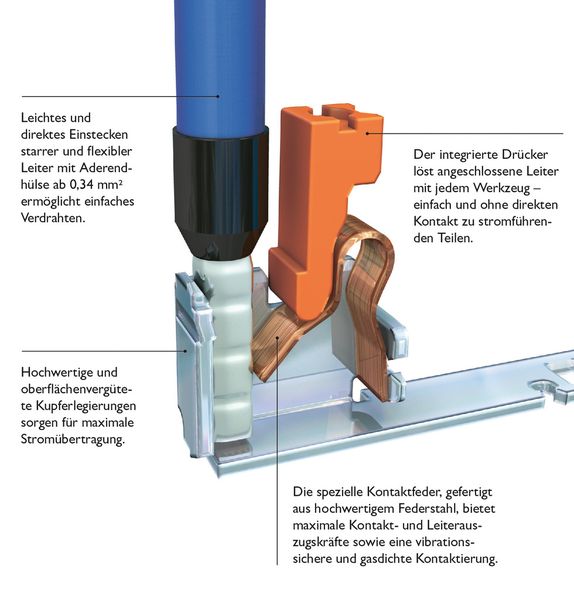 Leichtes und direktes Einstecken starrer und flexibler Leiter mit Aderendhülse ab 0,34 mm² ermöglicht einfaches Verdrahten.

Der integrierte Drücker löst angeschlossene Leiter mit jedem Werkzeug – einfach und ohne direkten Kontakt zu stromführenden Teilen.

Hochwertige und oberflächenvergütete Kupferlegierungen sorgen für maximale Stromübertragung.

Die spezielle Kontaktfeder, gefertigt aus hochwertigem Federstahl, bietet maximale Kontakt- und Leiterauszugskräfte sowie eine vibrationssichere und gasdichte Kontaktierung.