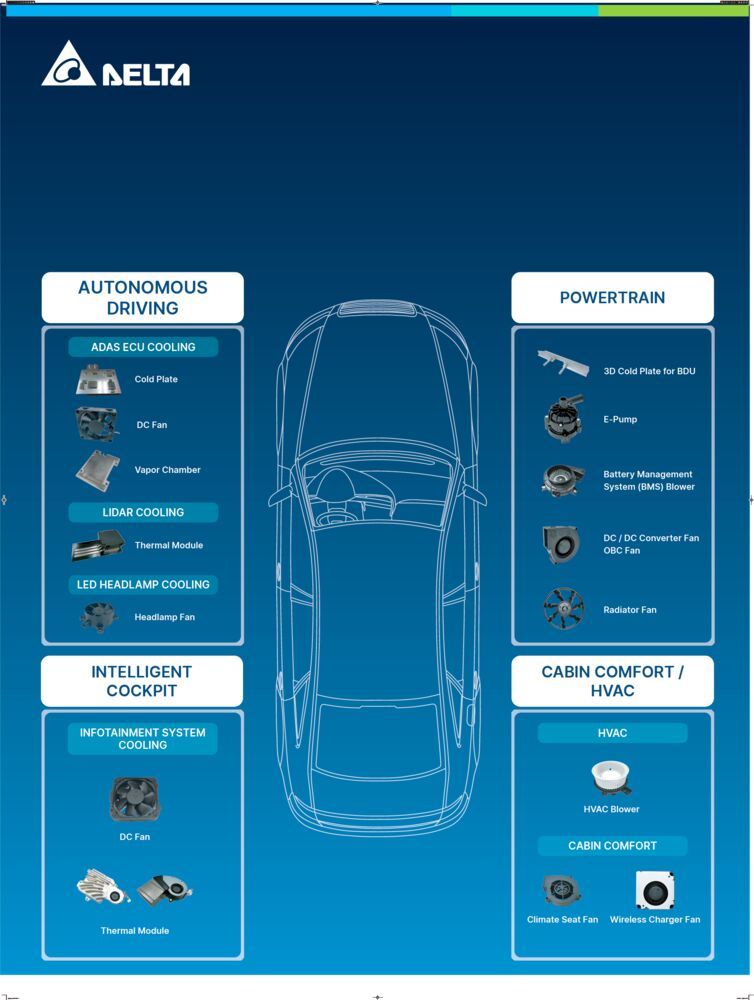 DELTA

AUTONOMOUS DRIVING

ADAS ECU COOLING

Cold Plate

DC Fan

Vapor Chamber

LIDAR COOLING

Thermal Module

LED HEADLAMP COOLING

Headlamp Fan

INTELLIGENT COCKPIT

INFOTAINMENT SYSTEM COOLING

DC Fan

Thermal Module

POWERTRAIN

3D Cold Plate for BDU

E-Pump

Battery Management System (BMS) Blower

DC / DC Converter Fan OBC Fan

Radiator Fan

CABIN COMFORT / HVAC

HVAC

HVAC Blower

CABIN COMFORT

Climate Seat Fan

Wireless Charger Fan