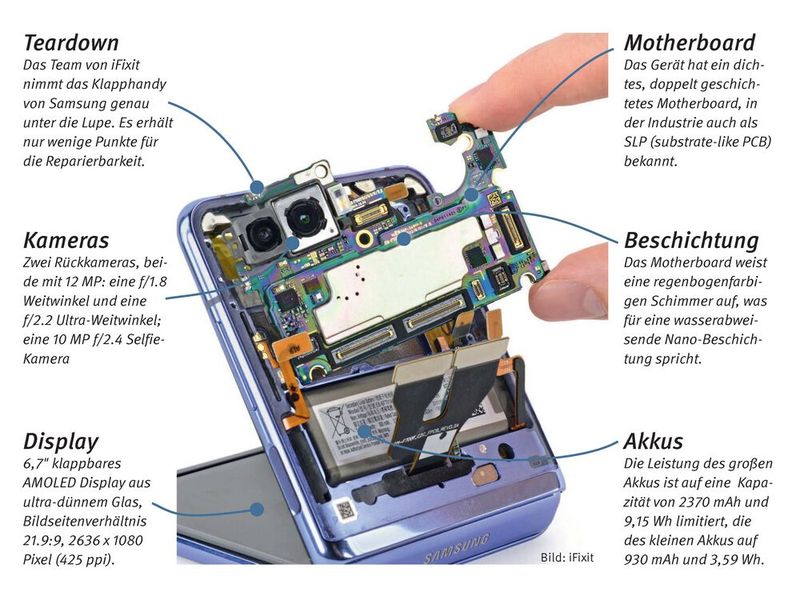 Teardown
Das Team von iFixit nimmt das Klapphandy von Samsung genau unter die Lupe. Es erhält nur wenige Punkte für die Reparierbarkeit.

Kameras
Zwei Rückkameras, beide mit 12 MP: eine f/1.8 Weitwinkel und eine f/2.2 Ultra-Weitwinkel; eine 10 MP f/2.4 Selfie-Kamera

Display
6,7" klappbares AMOLED Display aus ultra-dünnem Glas, Bildseitenverhältnis 21.9:9, 2636 x 1080 Pixel (425 ppi).

Motherboard
Das Gerät hat ein dichtes, doppelt geschichtetes Motherboard, in der Industrie auch als SLP (substrate-like PCB) bekannt.

Beschichtung
Das Motherboard weist eine regenbogenfarbigen Schimmer auf, was für eine wasserabweisende Nano-Beschichtung spricht.

Akkus
Die Leistung des großen Akkus ist auf eine Kapazität von 2370 mAh und 9,15 Wh limitiert, die des kleinen Akkus auf 930 mAh und 3,59 Wh.

SAMSUNG

Bild: iFixit