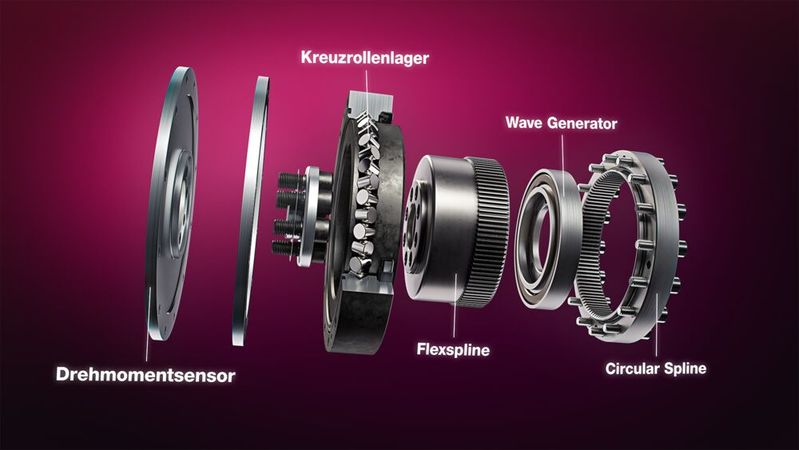 Kreuzrollenlager

Wave Generator

Drehmomentsensor

Flexspline

Circular Spline