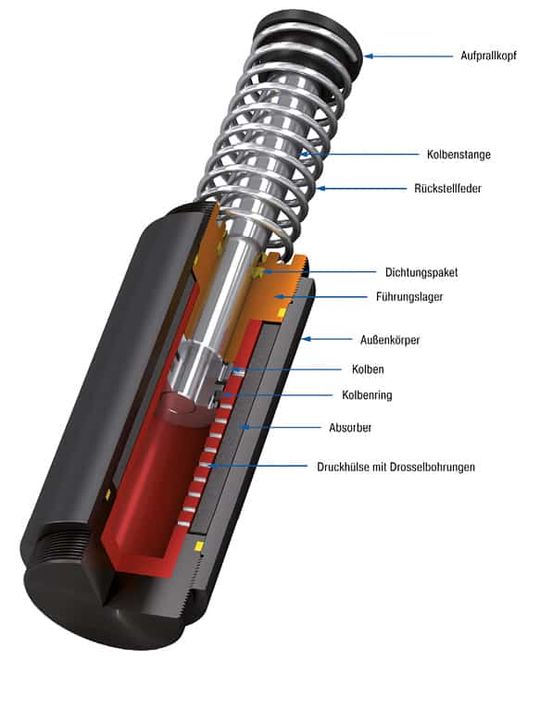 Aufprallkopf

Kolbenstange

Rückstellfeder

Dichtungspaket

Führungslager

Außenkörper

Kolben

Kolbenring

Absorber

Druckhülse mit Drosselbohrungen