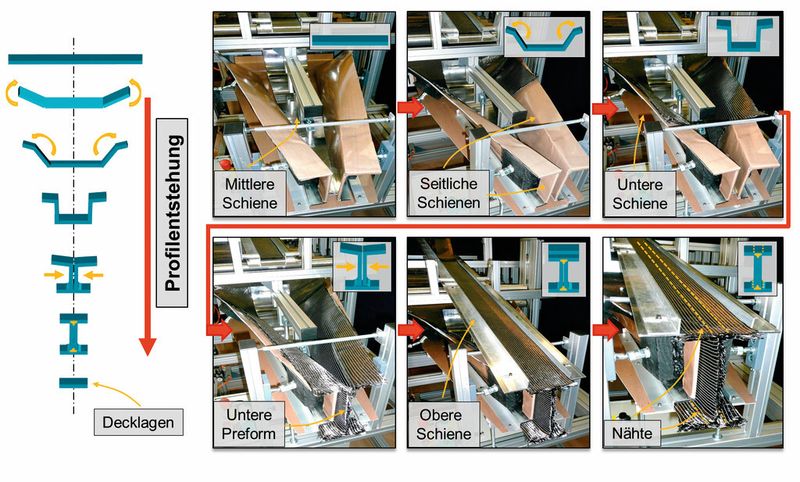 Profilentstehung

Decklagen

Mittlere Schiene

Seitliche Schienen

Untere Schiene

Untere Preform

Obere Schiene

Nähte