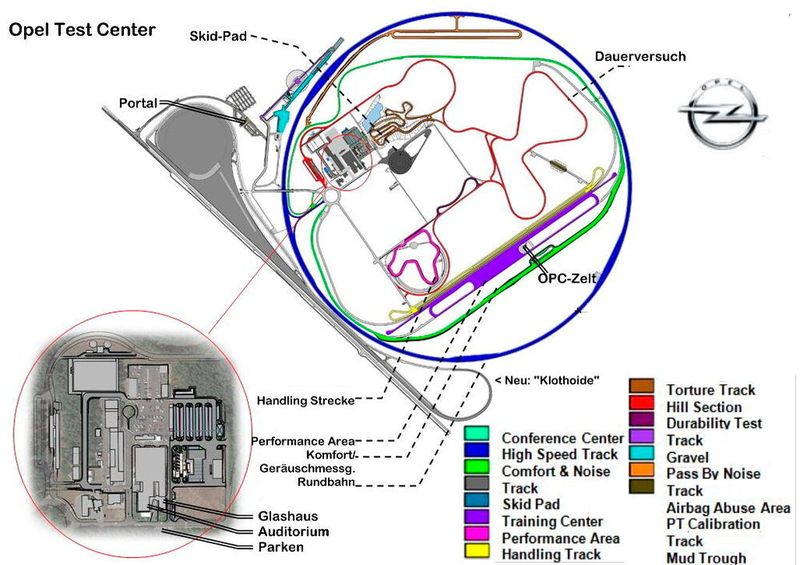 Opel Test Center

Skid-Pad

Dauerversuch

Portal

OPC-Zelt

< Neu: "Klothoide"

Handling Strecke

Performance Area

Komfort/-

Geräuschmessg.

Rundbahn

Glashaus

Auditorium

Parken

Conference Center

High Speed Track

Comfort & Noise Track

Skid Pad

Training Center

Performance Area

Handling Track

Torture Track

Hill Section

Durability Test Track

Gravel

Pass By Noise Track

Airbag Abuse Area

PT Calibration Track

Mud Trough