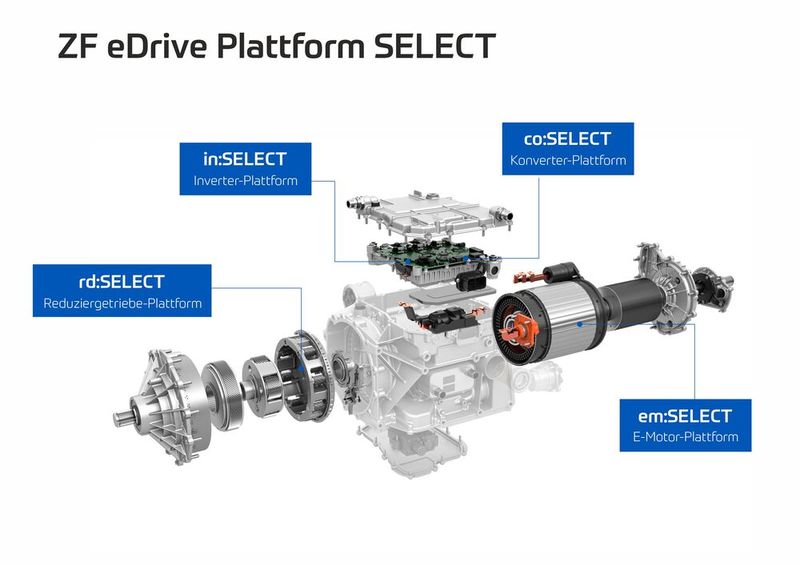 ZF eDrive Plattform SELECT

in:SELECT
Inverter-Plattform

co:SELECT
Konverter-Plattform

rd:SELECT
Reduziergetriebe-Plattform

em:SELECT
E-Motor-Plattform