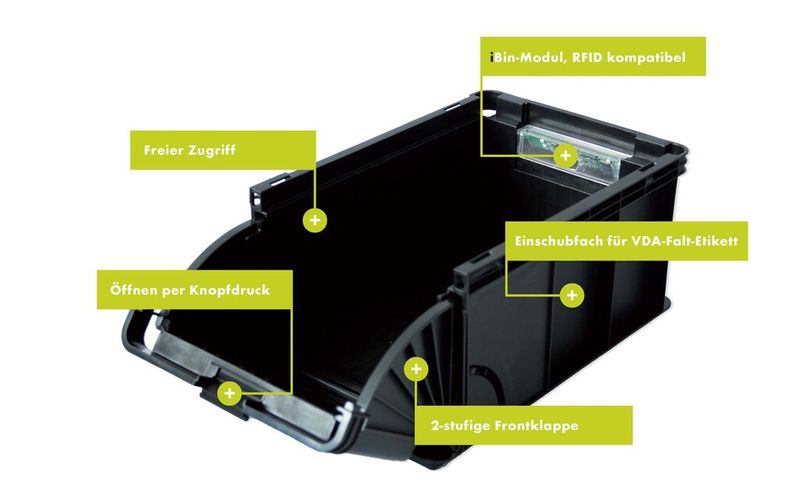 iBin-Modul, RFID kompatibel

Freier Zugriff

Einschubfach für VDA-Falt-Etikett

Öffnen per Knopfdruck

2-stufige Frontklappe