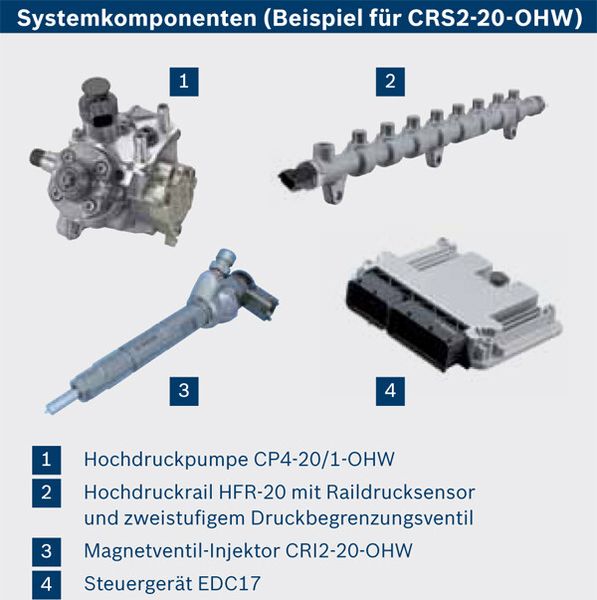 Systemkomponenten (Beispiel für CRS2-20-OHW)

1

2

3

4

1 Hochdruckpumpe CP4-20/1-OHW

2 Hochdruckrail HFR-20 mit Raildrucksensor und zweistufigem Druckbegrenzungsventil

3 Magnetventil-Injektor CRI2-20-OHW

4 Steuergerät EDC17