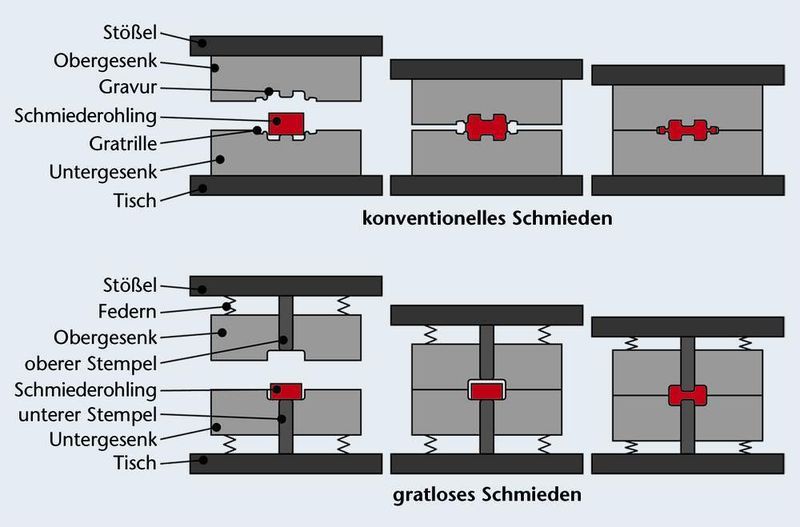 Stößel
Obergesenk
Gravur
Schmiederohling
Gratrille
Untergesenk
Tisch

konventionelles Schmieden

Stößel
Federn
Obergesenk
oberer Stempel
Schmiederohling
unterer Stempel
Untergesenk
Tisch

gratloses Schmieden