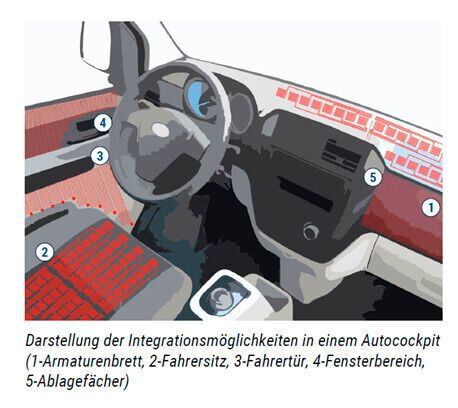 4

3

5

1

2

Darstellung der Integrationsmöglichkeiten in einem Autocockpit (1-Armaturenbrett, 2-Fahrersitz, 3-Fahrertür, 4-Fensterbereich, 5-Ablagefächer)