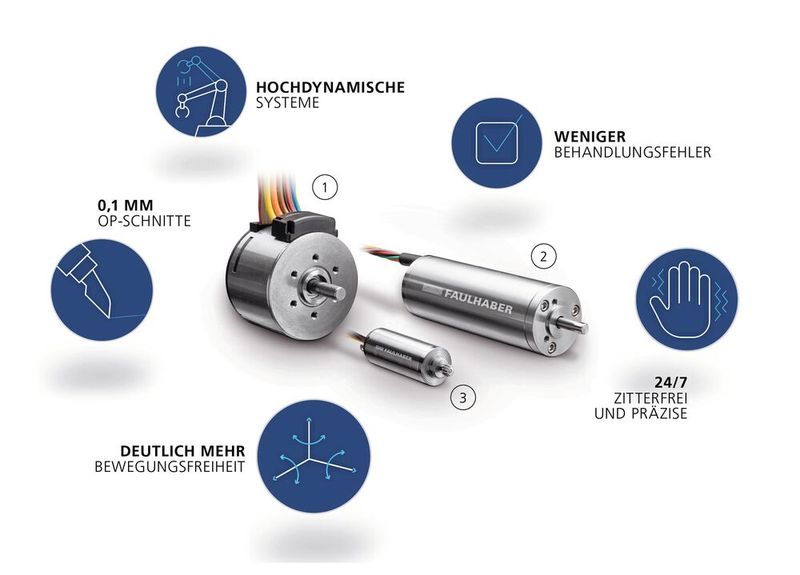 HOCHDYNAMISCHE
SYSTEME

WENIGER
BEHANDLUNGSFEHLER

0,1 MM
OP-SCHNITTE

1

2

FAULHABER

FAULHABER

3

24/7
ZITTERFREI
UND PRÄZISE

DEUTLICH MEHR
BEWEGUNGSFREIHEIT