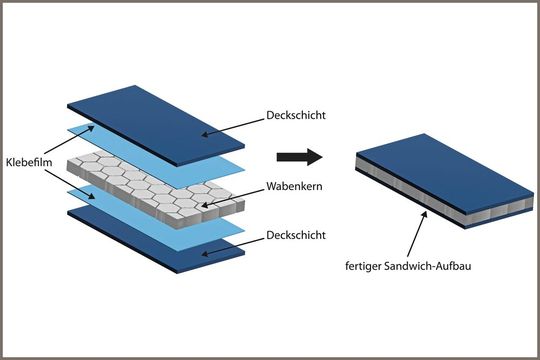 Deckschicht

Klebefilm

Wabenkern

Deckschicht

fertiger Sandwich-Aufbau