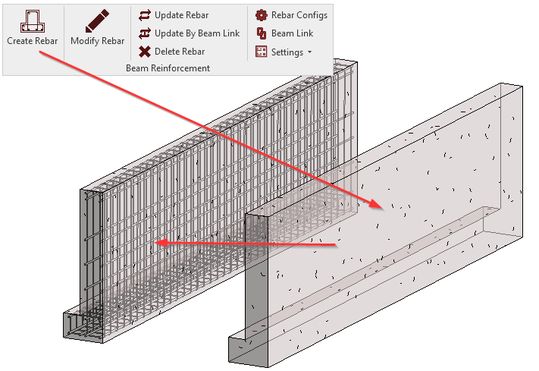 Create Rebar

Modify Rebar

Update Rebar
Update By Beam Link
Delete Rebar

Rebar Configs
Beam Link
Settings

Beam Reinforcement