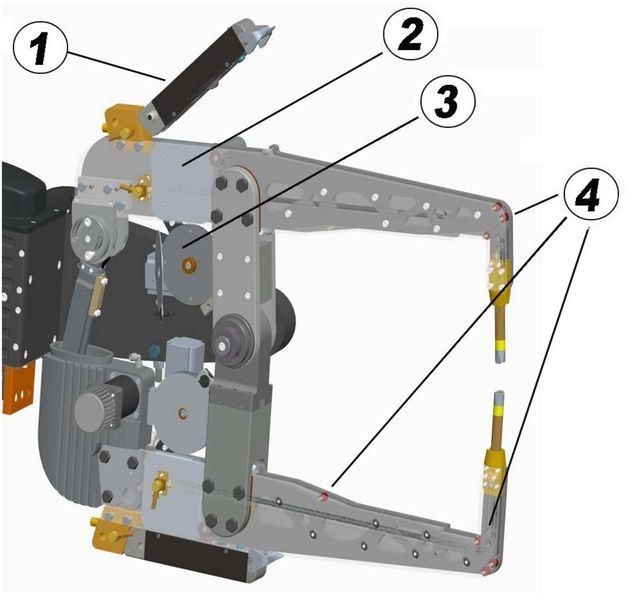 1
2
3
4