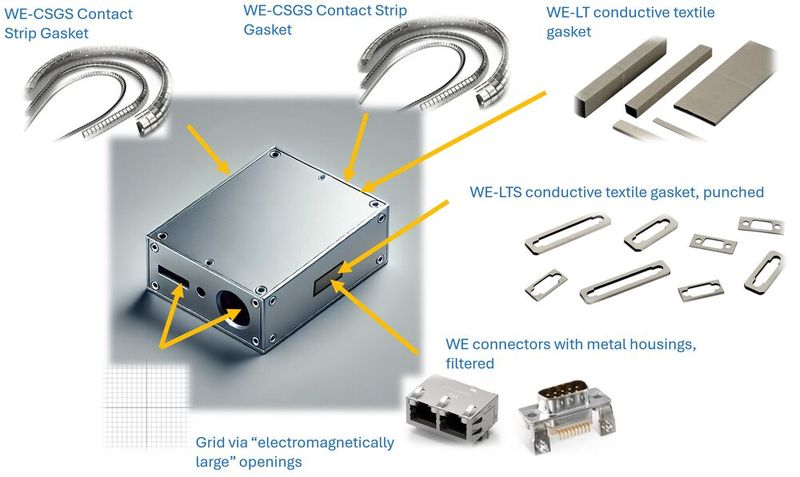 WE-CSGS Contact Strip Gasket

WE-CSGS Contact Strip Gasket

WE-LT conductive textile gasket

WE-LTS conductive textile gasket, punched

WE connectors with metal housings, filtered

Grid via “electromagnetically large” openings