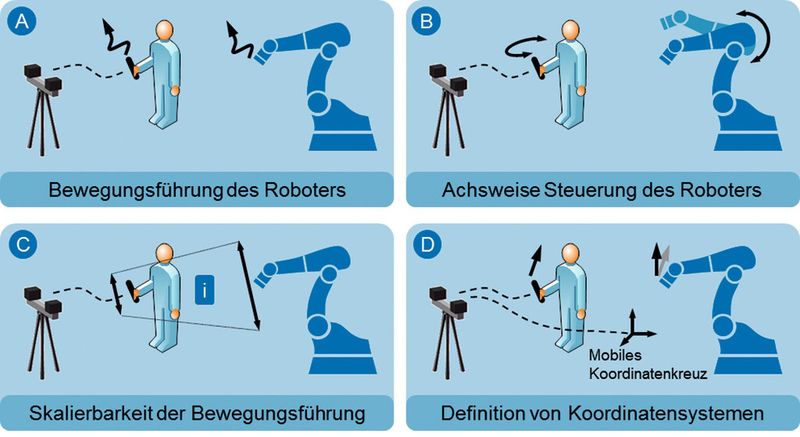 A

Bewegungsführung des Roboters

B

Achsweise Steuerung des Roboters

C

i

Skalierbarkeit der Bewegungsführung

D

Mobiles Koordinatenkreuz

Definition von Koordinatensystemen