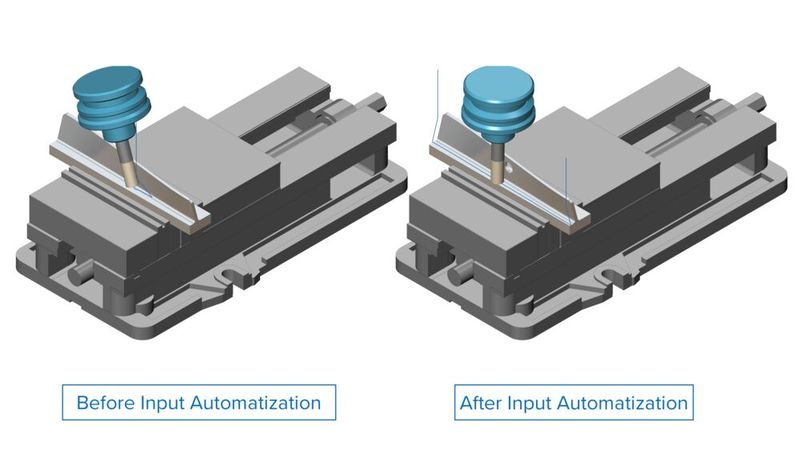 Before Input Automatization

After Input Automatization