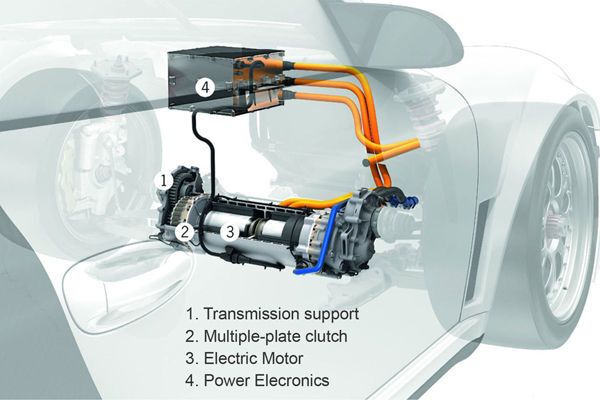 4

1

2

3

1. Transmission support
2. Multiple-plate clutch
3. Electric Motor
4. Power Elecronics