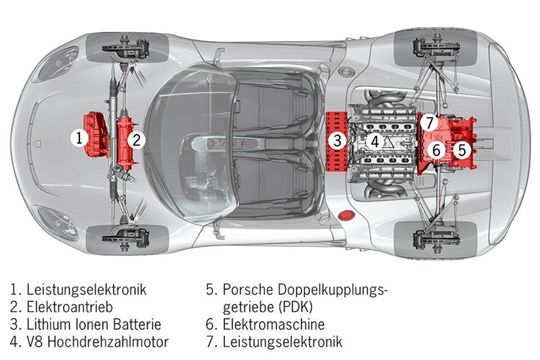 1
2
3
4
7
6
5

1. Leistungselektronik
2. Elektroantrieb
3. Lithium Ionen Batterie
4. V8 Hochdrehzahlmotor

5. Porsche Doppelkupplungsgetriebe (PDK)
6. Elektromaschine
7. Leistungselektronik