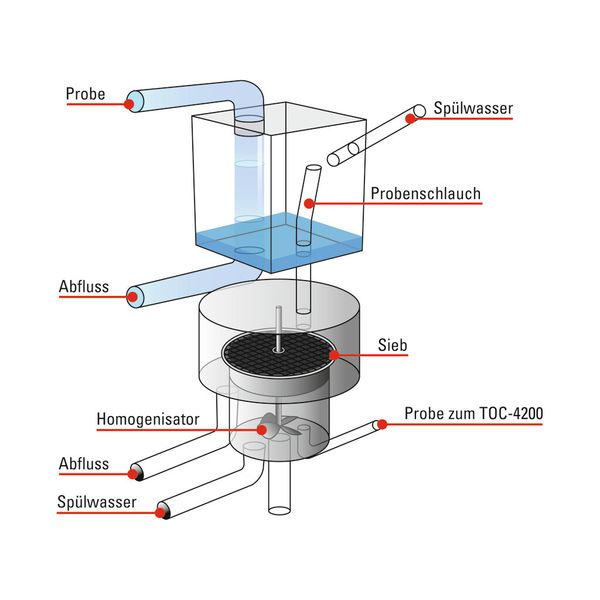 Probe
Spülwasser
Probenschlauch
Abfluss
Sieb
Homogenisator
Probe zum TOC-4200
Abfluss
Spülwasser