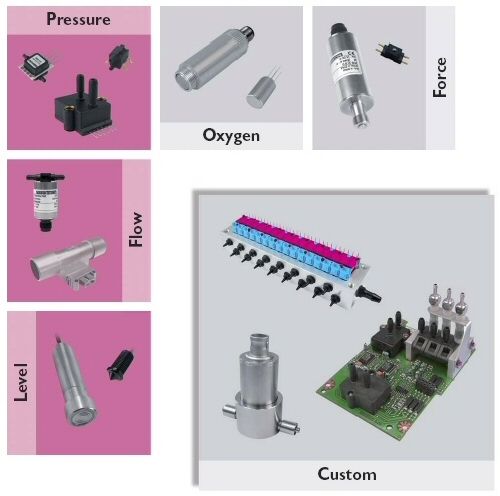 Pressure

Oxygen

Force

Flow

Level

Custom