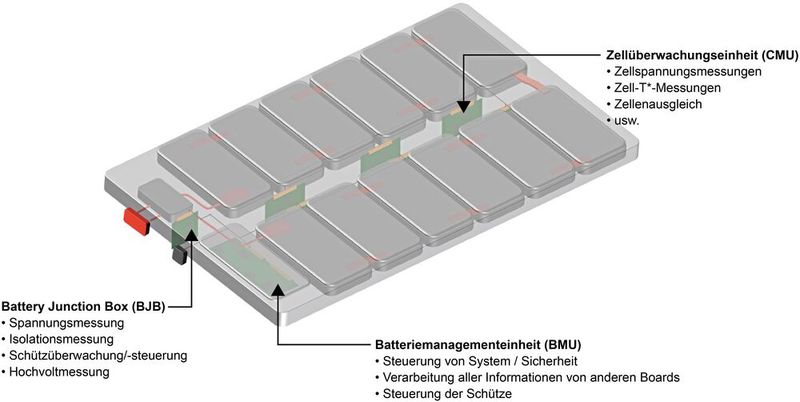 Zellüberwachungseinheit (CMU)
• Zellspannungsmessungen
• Zell-T*-Messungen
• Zellenausgleich
• usw.

Battery Junction Box (BJB)
• Spannungsmessung
• Isolationsmessung
• Schützüberwachung/-steuerung
• Hochvoltmessung

Batteriemanagementeinheit (BMU)
• Steuerung von System / Sicherheit
• Verarbeitung aller Informationen von anderen Boards
• Steuerung der Schütze