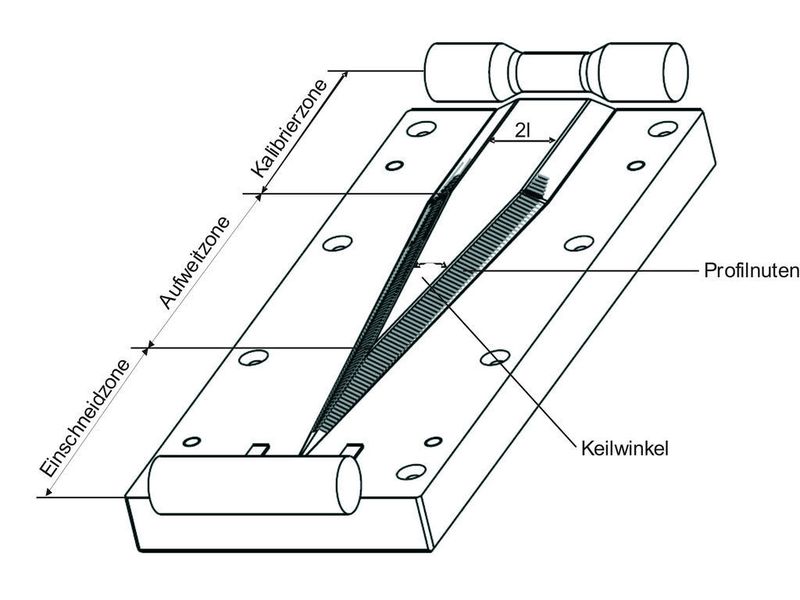 Kalibrierzone
Aufweitzone
Einschneidzone
2l
Profilnuten
Keilwinkel