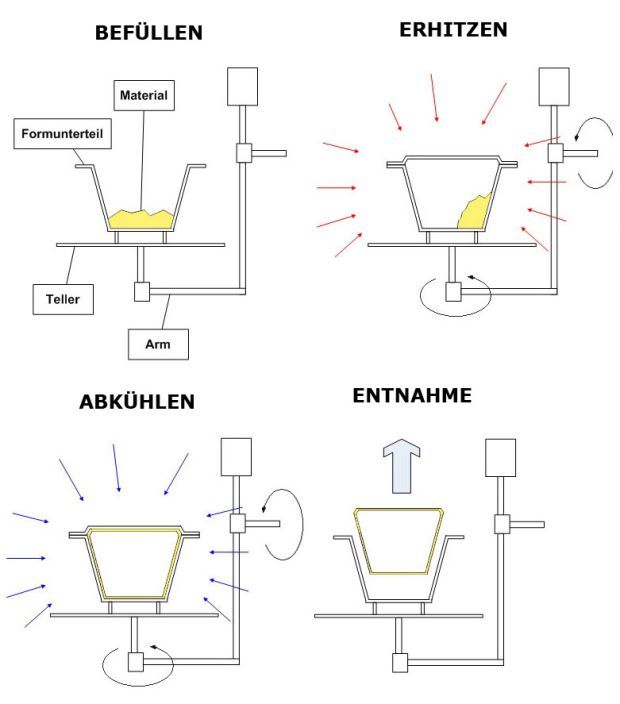 BEFÜLLEN

Material

Formunterteil

Teller

Arm

ERHITZEN

ABKÜHLEN

ENTNAHME