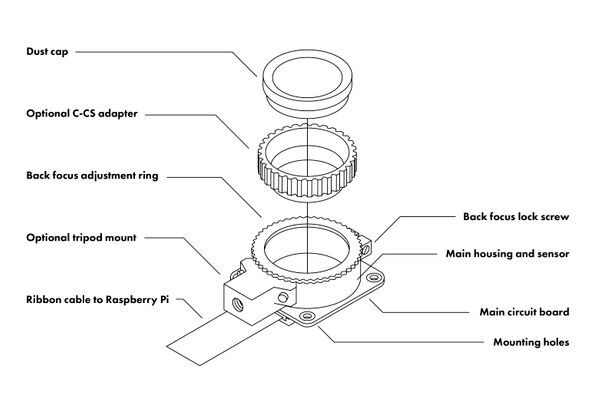 Dust cap
Optional C-CS adapter
Back focus adjustment ring
Optional tripod mount
Ribbon cable to Raspberry Pi
Back focus lock screw
Main housing and sensor
Main circuit board
Mounting holes