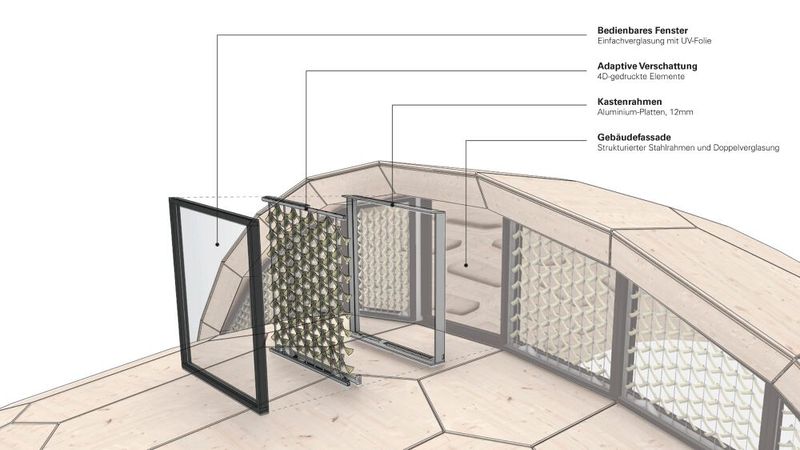 Bedienbares Fenster
Einfachverglasung mit UV-Folie

Adaptive Verschattung
4D-gedruckte Elemente

Kastenrahmen
Aluminium-Platten, 12mm

Gebäudefassade
Strukturierter Stahlrahmen und Doppelverglasung