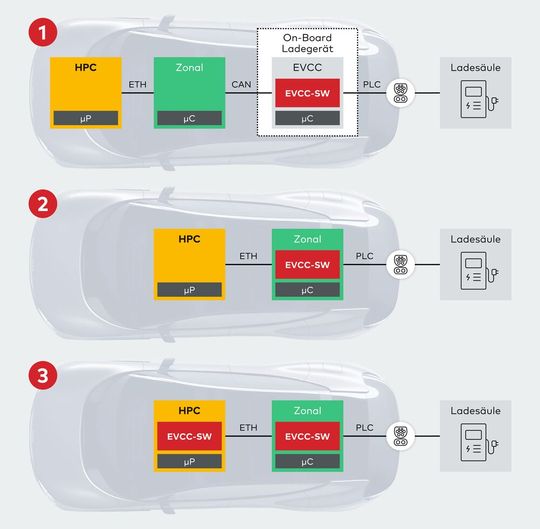 1

HPC

µP

ETH

Zonal

µC

CAN

On-Board Ladegerät

EVCC

EVCC-SW

µC

PLC

Ladesäule

2

HPC

µP

ETH

Zonal

EVCC-SW

µC

PLC

Ladesäule

3

HPC

EVCC-SW

µP

ETH

Zonal

EVCC-SW

µC

PLC

Ladesäule