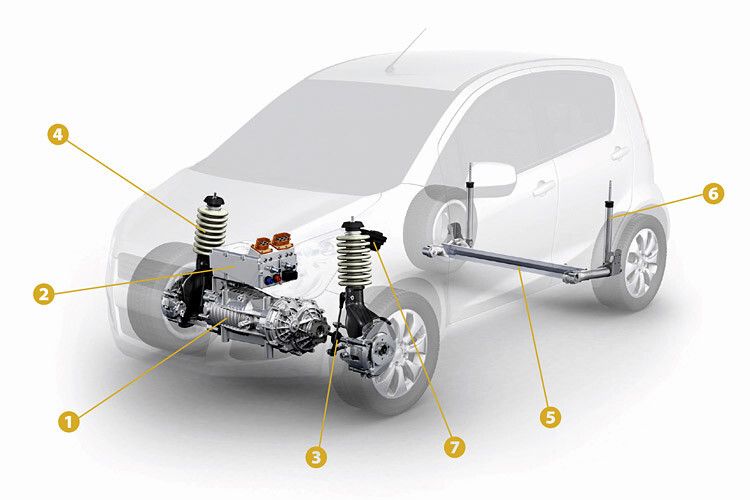 4
2
1
3
7
5
6