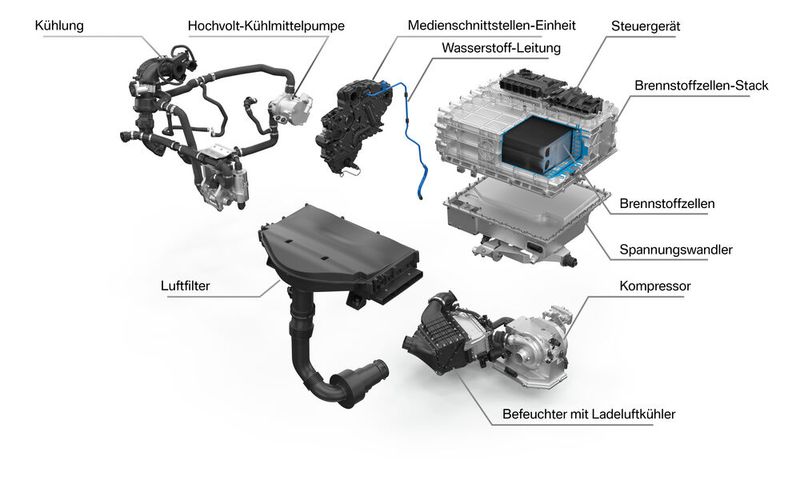 Kühlung
Hochvolt-Kühlmittelpumpe
Medienschnittstellen-Einheit
Wasserstoff-Leitung
Steuergerät
Brennstoffzellen-Stack
Brennstoffzellen
Spannungswandler
Luftfilter
Kompressor
Befeuchter mit Ladeluftkühler