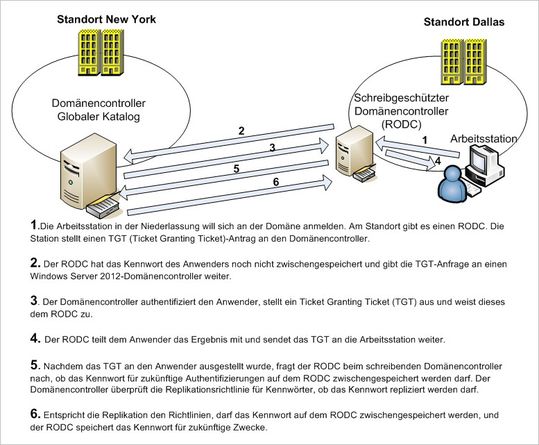 Standort New York

Standort Dallas

Domänencontroller Globaler Katalog

Schreibgeschützter Domänencontroller (RODC)

Arbeitsstation

2

3

5

6

1

4

1.Die Arbeitsstation in der Niederlassung will sich an der Domäne anmelden. Am Standort gibt es einen RODC. Die Station stellt einen TGT (Ticket Granting Ticket)-Antrag an den Domänencontroller.

2. Der RODC hat das Kennwort des Anwenders noch nicht zwischengespeichert und gibt die TGT-Anfrage an einen Windows Server 2012-Domänencontroller weiter.

3. Der Domänencontroller authentifiziert den Anwender, stellt ein Ticket Granting Ticket (TGT) aus und weist dieses dem RODC zu.

4. Der RODC teilt dem Anwender das Ergebnis mit und sendet das TGT an die Arbeitsstation weiter.

5. Nachdem das TGT an den Anwender ausgestellt wurde, fragt der RODC beim schreibenden Domänencontroller nach, ob das Kennwort für zukünftige Authentifizierungen auf dem RODC zwischengespeichert werden darf. Der Domänencontroller überprüft die Replikationsrichtlinie für Kennwörter, ob das Kennwort repliziert werden darf.

6. Entspricht die Replikation den Richtlinien, darf das Kennwort auf dem RODC zwischengespeichert werden, und der RODC speichert das Kennwort für zukünftige Zwecke.