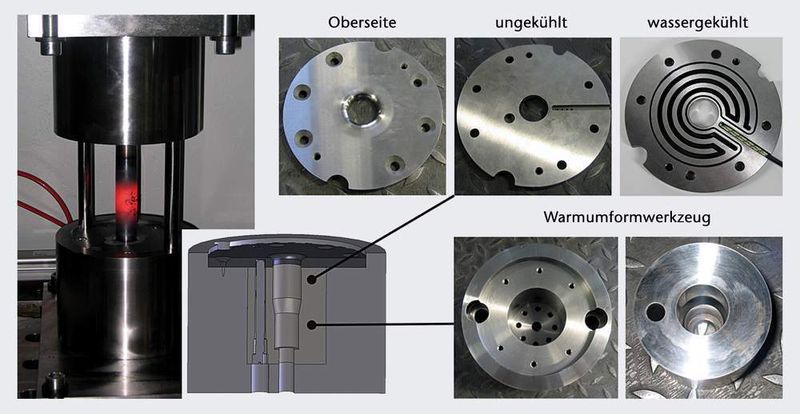 Oberseite

ungekühlt

wassergekühlt

Warmumformwerkzeug