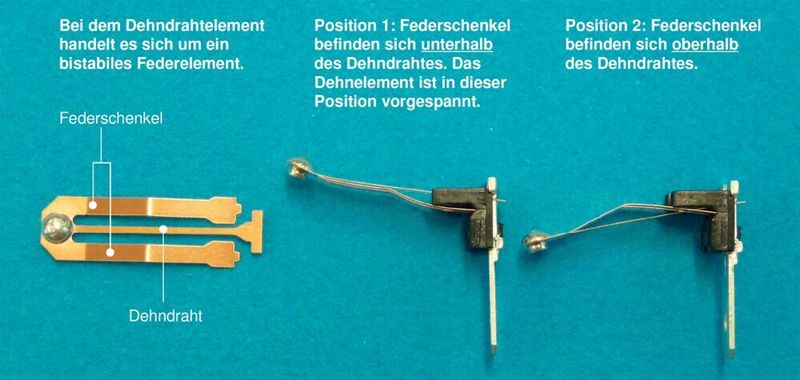 Bei dem Dehndrahtelement handelt es sich um ein bistabiles Federelement.

Federschenkel

Dehndraht

Position 1: Federschenkel befinden sich unterhalb des Dehndrahtes. Das Dehnelement ist in dieser Position vorgespannt.

Position 2: Federschenkel befinden sich oberhalb des Dehndrahtes.