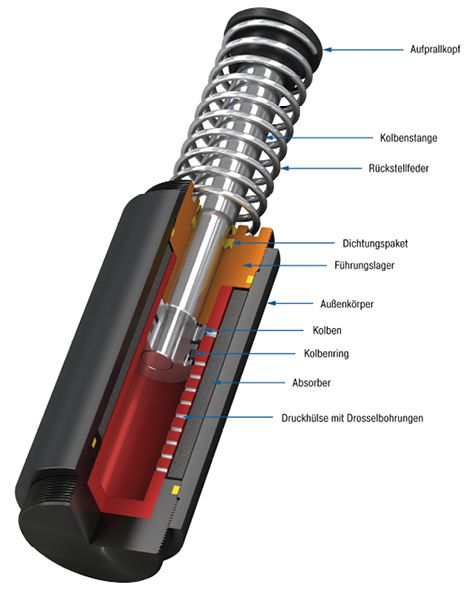 Aufprallkopf

Kolbenstange

Rückstellfeder

Dichtungspaket

Führungslager

Außenkörper

Kolben

Kolbenring

Absorber

Druckhülse mit Drosselbohrungen