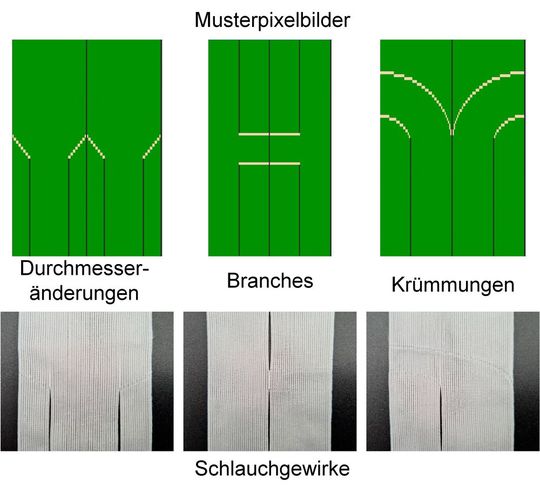 Musterpixelbilder

Durchmesseränderungen

Branches

Krümmungen

Schlauchgewirke