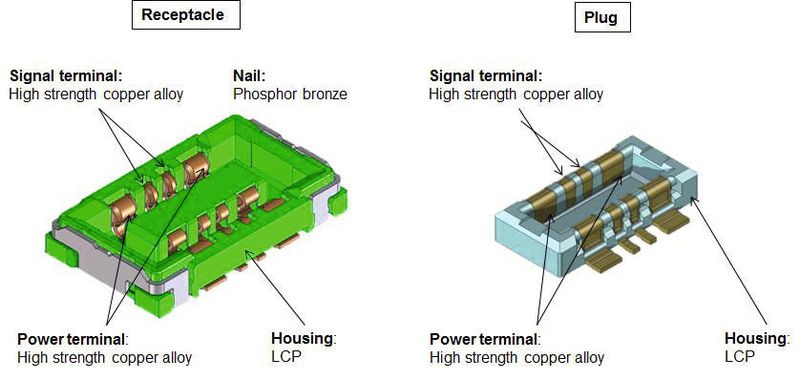 Receptacle

Signal terminal:
High strength copper alloy

Nail:
Phosphor bronze

Power terminal:
High strength copper alloy

Housing:
LCP

Plug

Signal terminal:
High strength copper alloy

Power terminal:
High strength copper alloy

Housing:
LCP