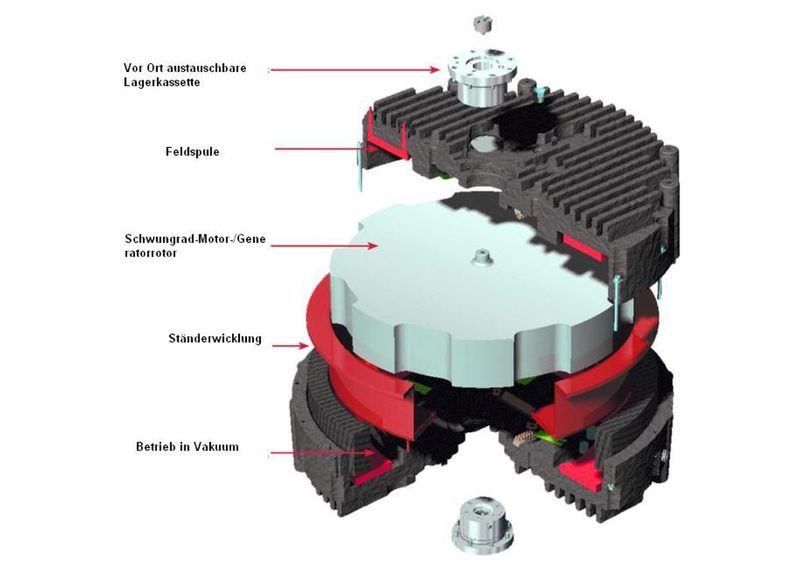 Vor Ort austauschbare Lagerkassette

Feldspule

Schwungrad-Motor-/Gene ratorrotor

Ständerwicklung

Betrieb in Vakuum