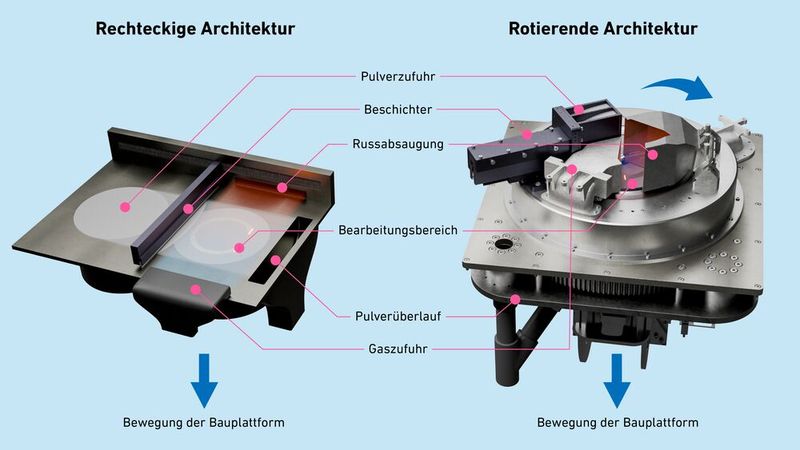 Rechteckige Architektur

Rotierende Architektur

Pulverzufuhr

Beschichter

Russabsaugung

Bearbeitungsbereich

Pulverüberlauf

Gaszufuhr

Bewegung der Bauplattform

Bewegung der Bauplattform