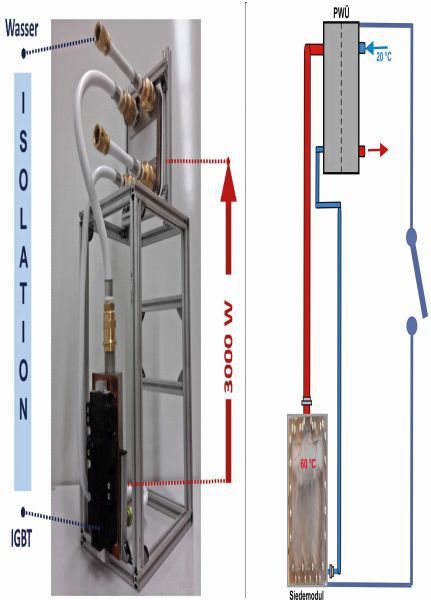 Wasser

ISOLATION

IGBT

3000 W

PWÜ

20 °C

60 °C

Siedemodul