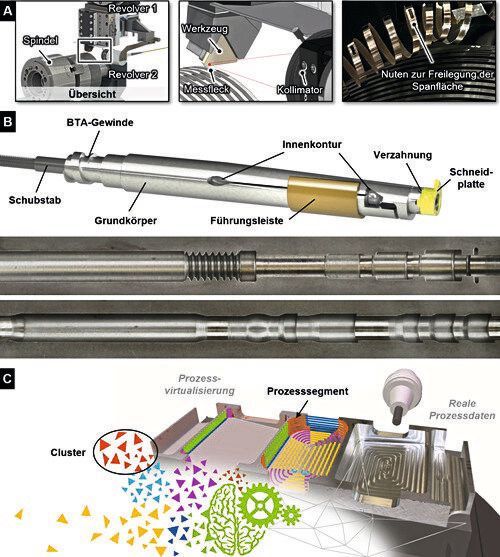 A

Revolver 1

Spindel

Revolver 2

Übersicht

Werkzeug

Messfleck

Kollimator

Nuten zur Freilegung der Spanfläche

B

BTA-Gewinde

Innenkontur

Verzahnung

Schneidplatte

Schubstab

Grundkörper

Führungsleiste

C

Prozessvirtualisierung

Prozesssegment

Reale Prozessdaten

Cluster