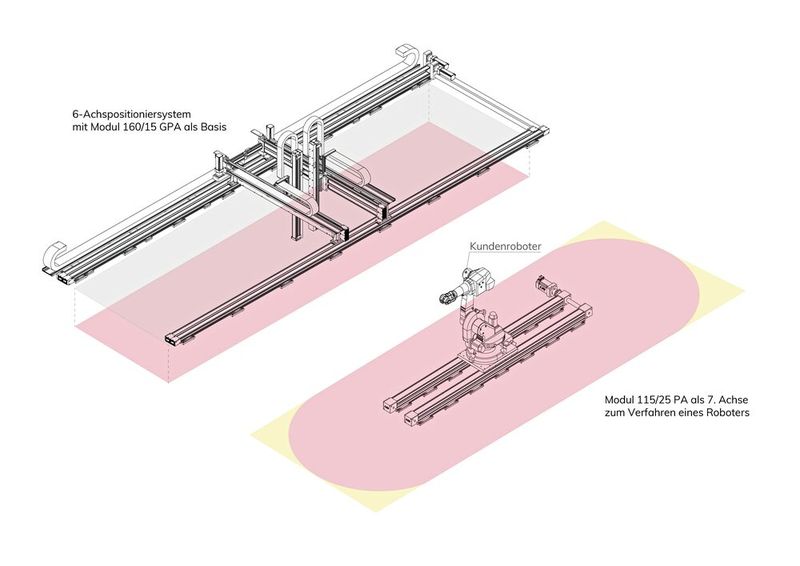 6-Achspositioniersystem
mit Modul 160/15 GPA als Basis

Kundenroboter

Modul 115/25 PA als 7. Achse
zum Verfahren eines Roboters