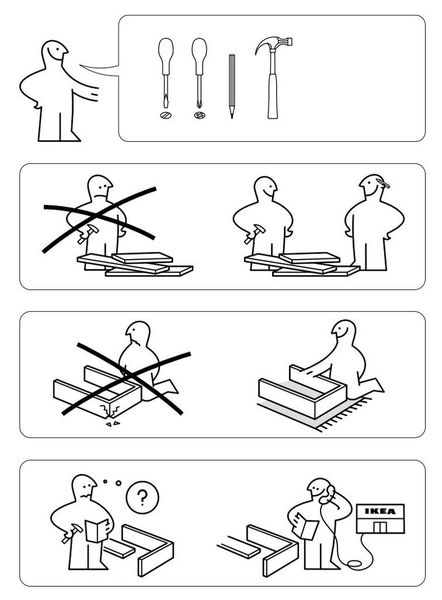 ?

IKEA