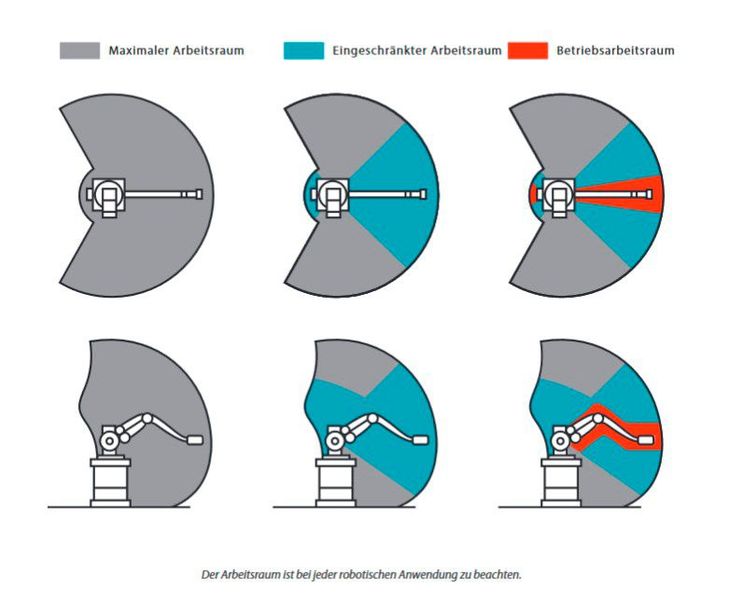 Maximaler Arbeitsraum
Eingeschränkter Arbeitsraum
Betriebsarbeitsraum

Der Arbeitsraum ist bei jeder robotischen Anwendung zu beachten.