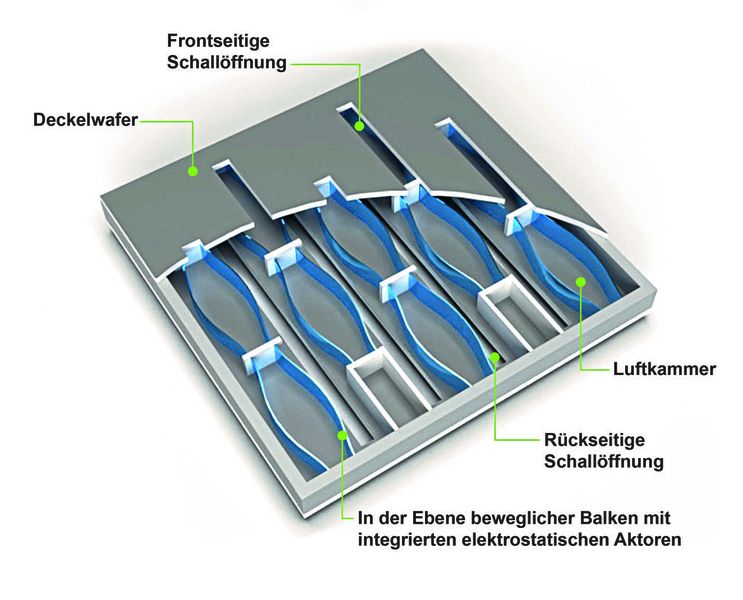 Frontseitige Schallöffnung

Deckelwafer

Luftkammer

Rückseitige Schallöffnung

In der Ebene beweglicher Balken mit integrierten elektrostatischen Aktoren