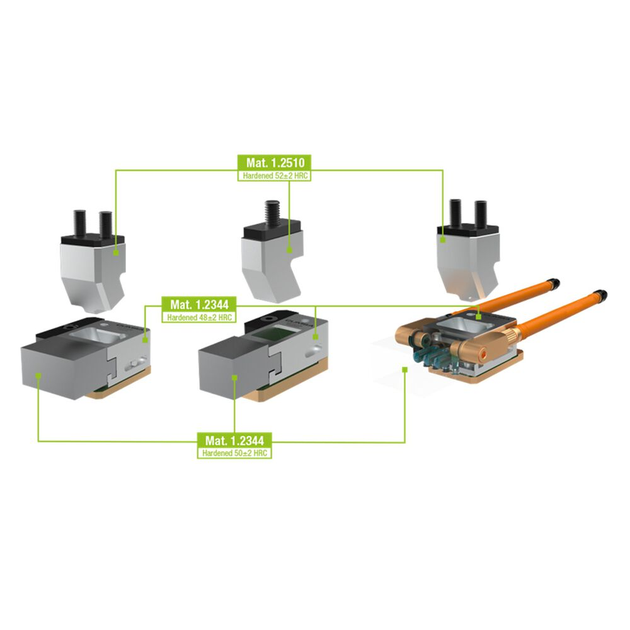 Mat. 1.2510
Hardened 52±2 HRC

Mat. 1.2344
Hardened 48±2 HRC

Mat. 1.2344
Hardened 50±2 HRC