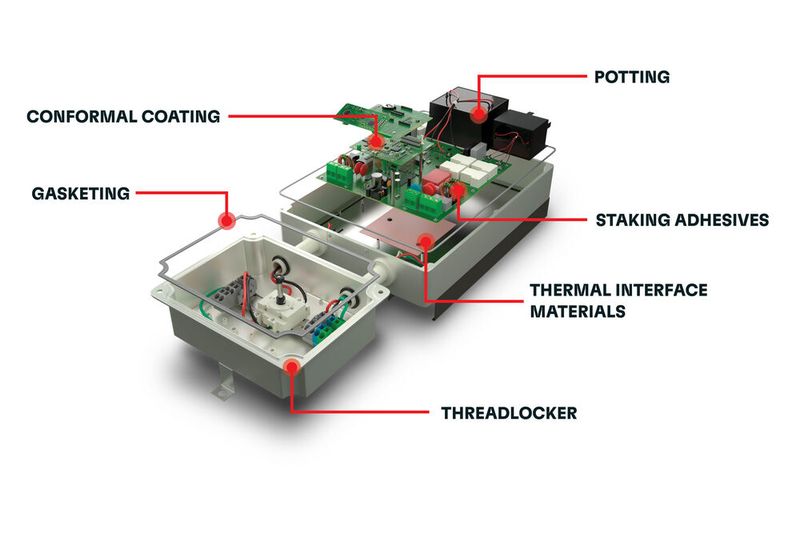 POTTING

CONFORMAL COATING

GASKETING

STAKING ADHESIVES

THERMAL INTERFACE MATERIALS

THREADLOCKER