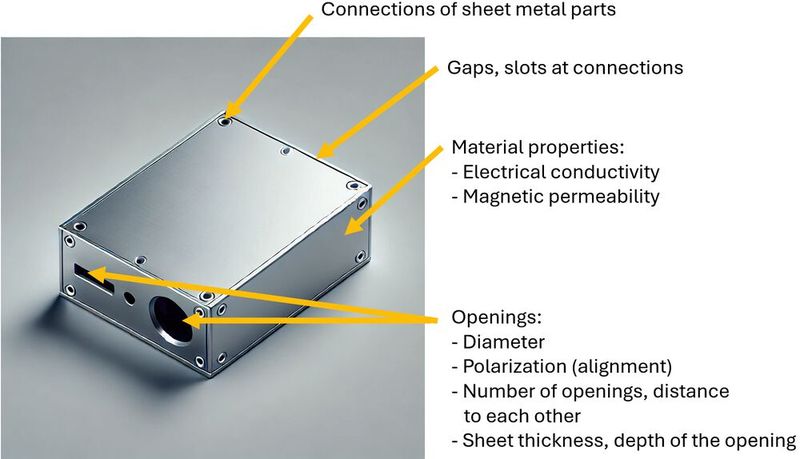 Connections of sheet metal parts

Gaps, slots at connections

Material properties:
- Electrical conductivity
- Magnetic permeability

Openings:
- Diameter
- Polarization (alignment)
- Number of openings, distance to each other
- Sheet thickness, depth of the opening